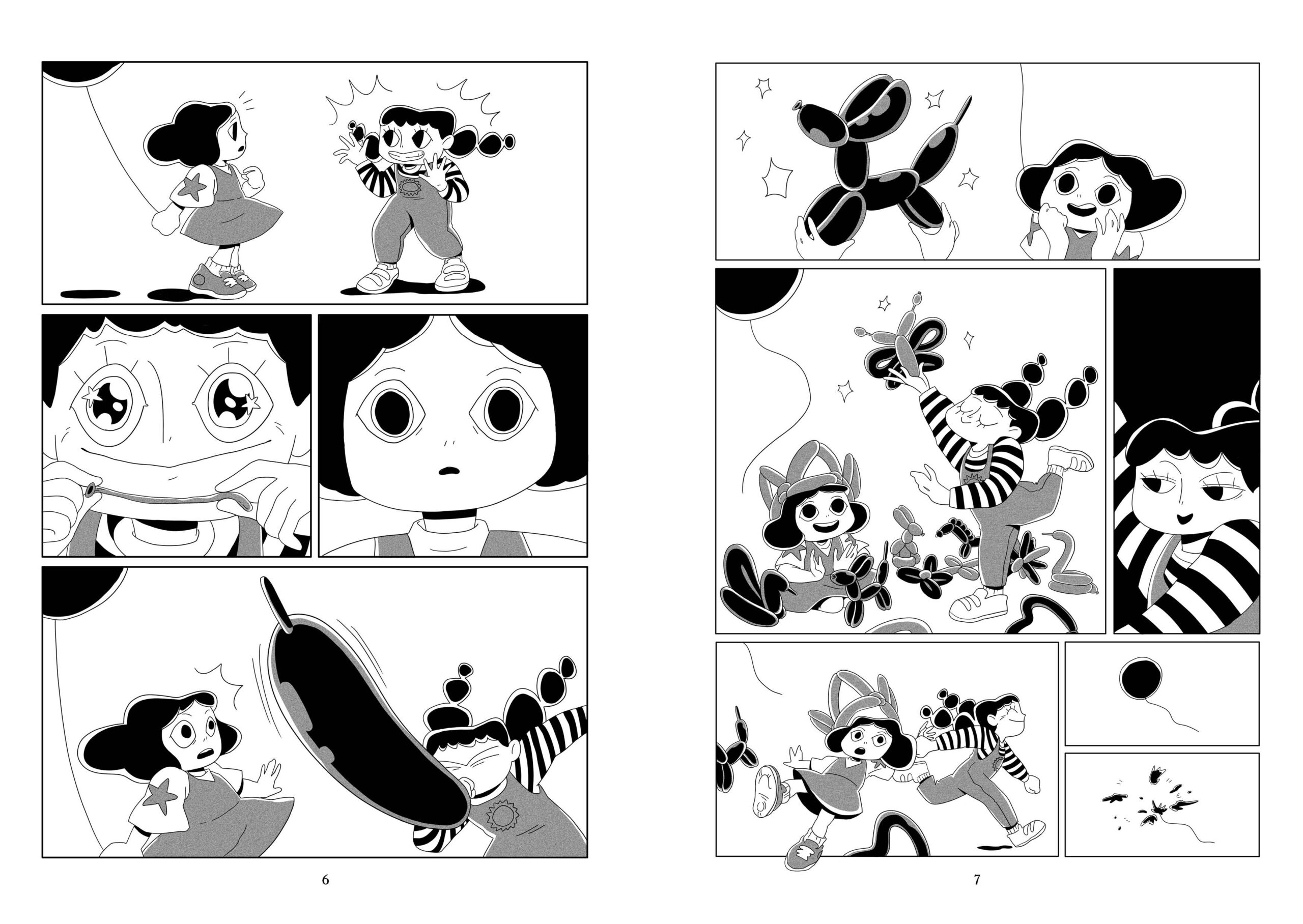 6

7